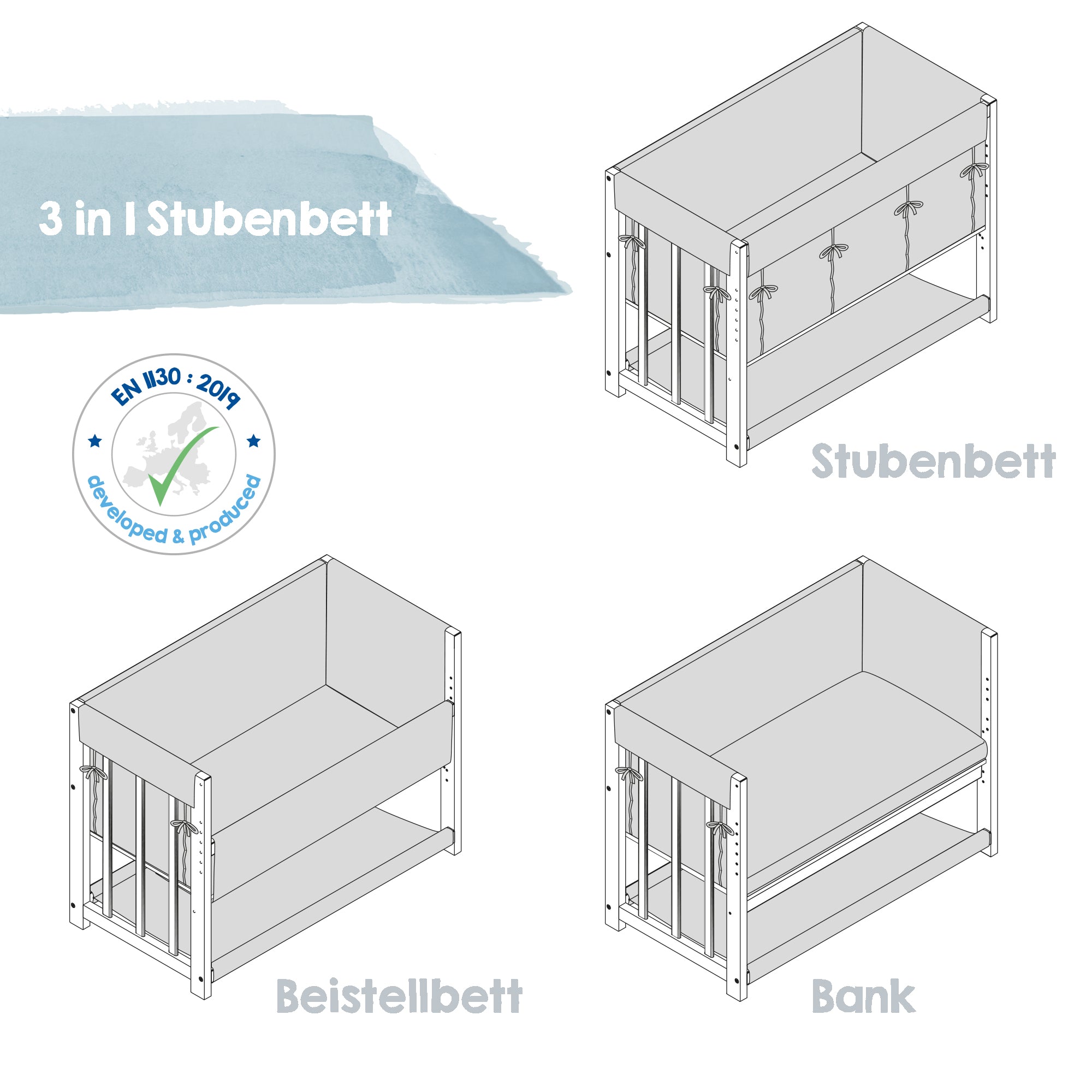 3 in 1 Stubenbett

EN 1130 : 2019

developed & produced

Stubenbett

Beistellbett

Bank