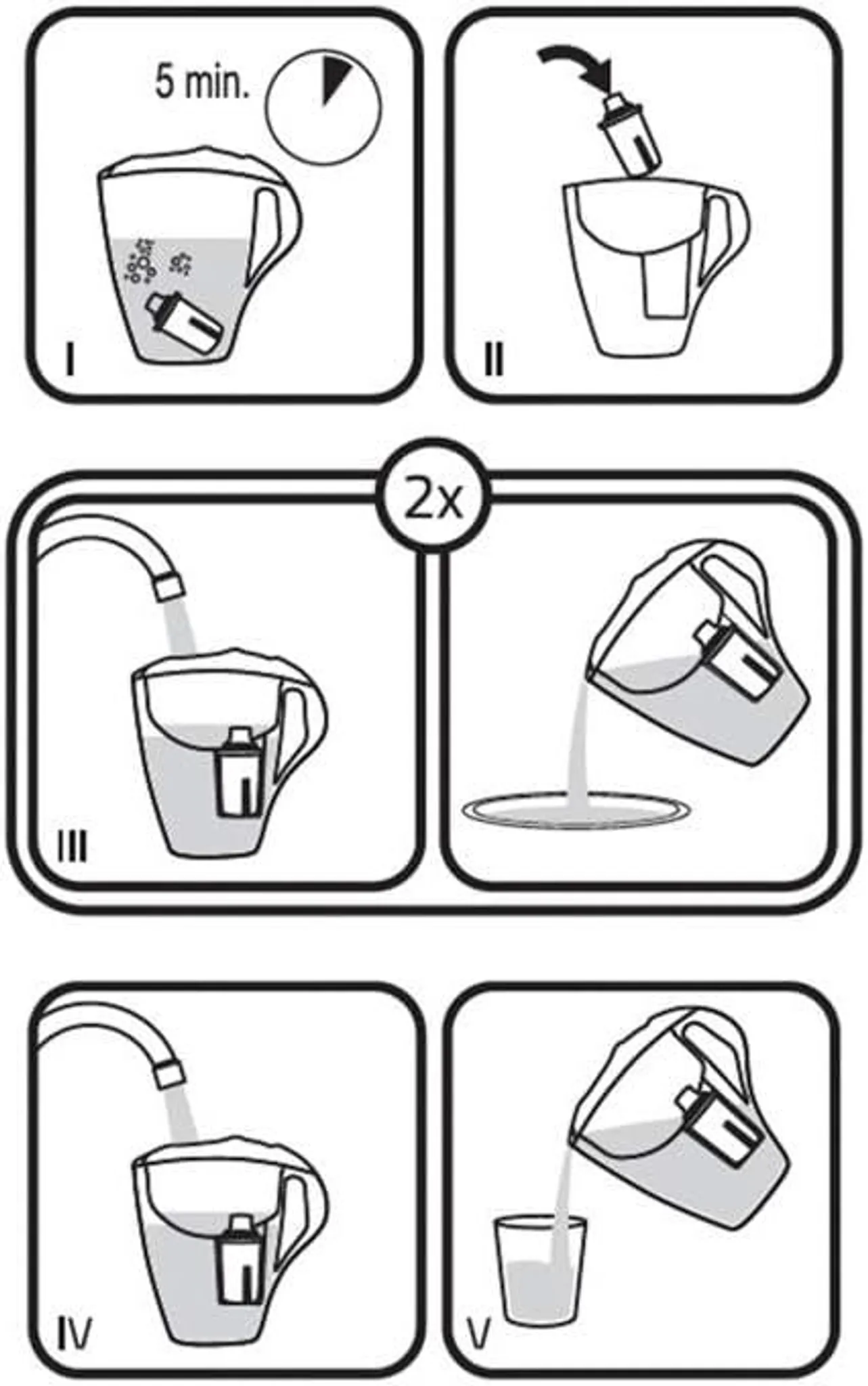 5 min.

I

II

2x

III

IV

V