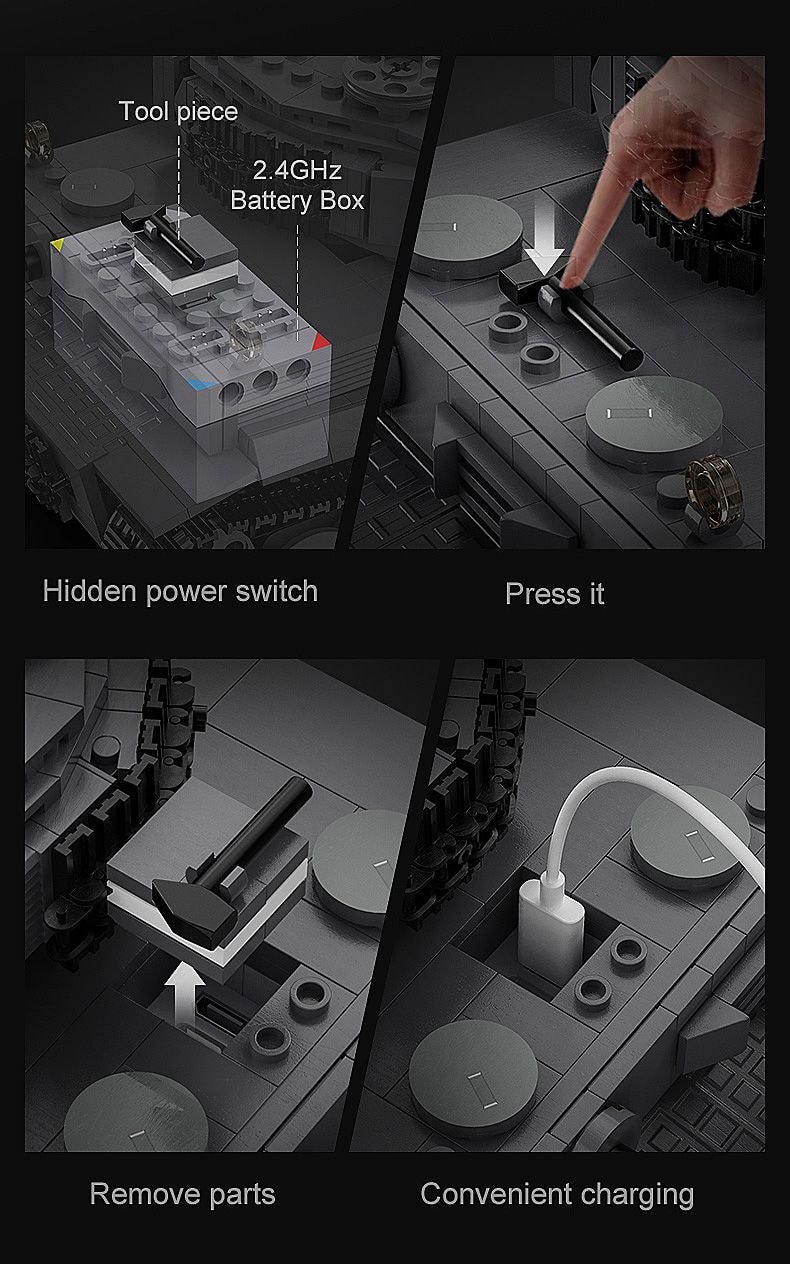 Tool piece

2.4GHz
Battery Box

Hidden power switch

Press it

Remove parts

Convenient charging